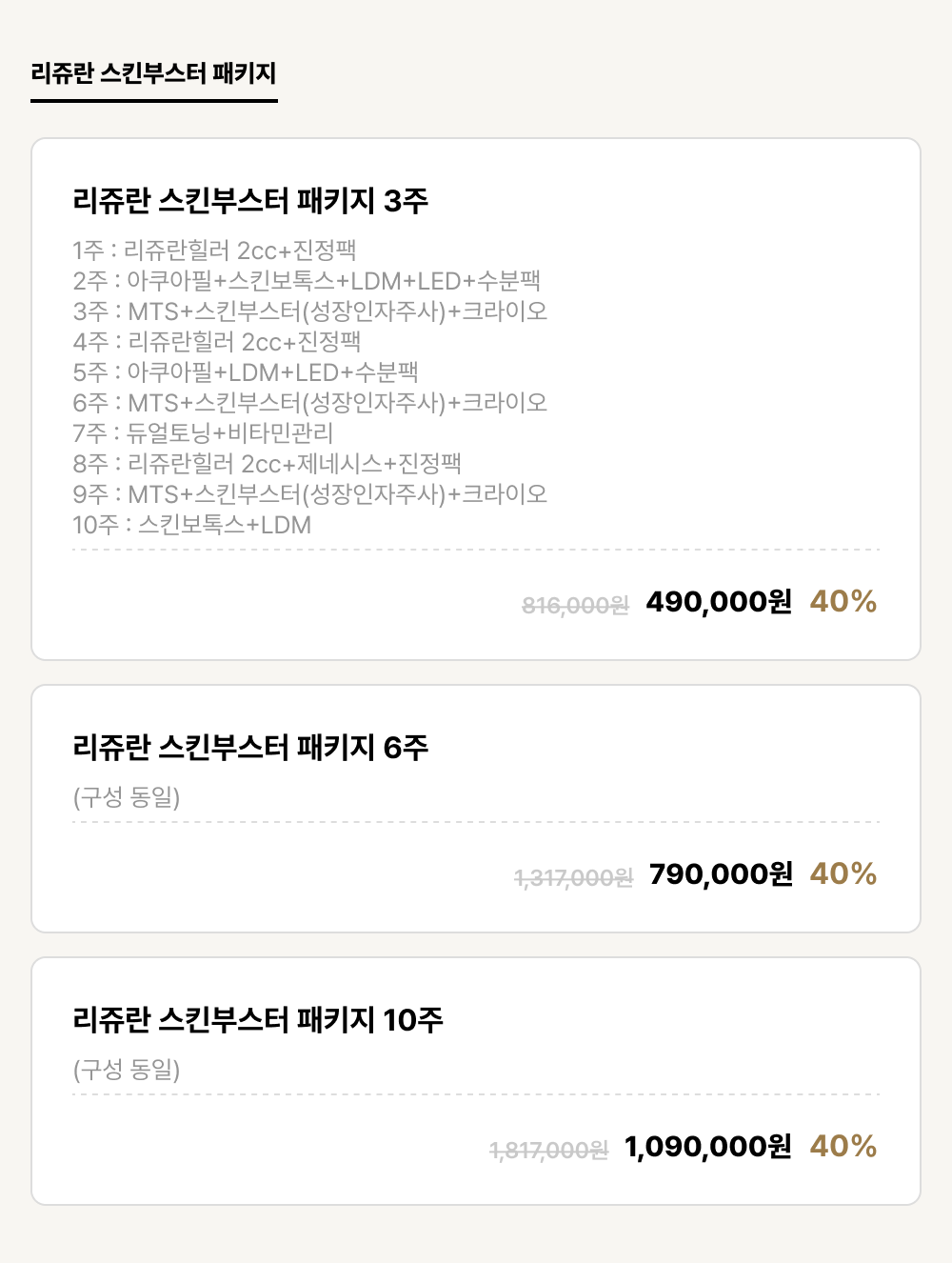 리쥬란 스킨부스터 패키지

리쥬란 스킨부스터 패키지 3주

1주 : 리쥬란힐러 2cc+진정팩
2주 : 아쿠아필+스킨보톡스+LDM+LED+수분팩
3주 : MTS+스킨부스터(성장인자주사)+크라이오
4주 : 리쥬란힐러 2cc+진정팩
5주 : 아쿠아필+LDM+LED+수분팩
6주 : MTS+스킨부스터(성장인자주사)+크라이오
7주 : 듀얼토닝+비타민관리
8주 : 리쥬란힐러 2cc+제네시스+진정팩
9주 : MTS+스킨부스터(성장인자주사)+크라이오
10주 : 스킨보톡스+LDM

816,000원 490,000원 40%

리쥬란 스킨부스터 패키지 6주

(구성 동일)

1,317,000원 790,000원 40%

리쥬란 스킨부스터 패키지 10주

(구성 동일)

1,817,000원 1,090,000원 40%